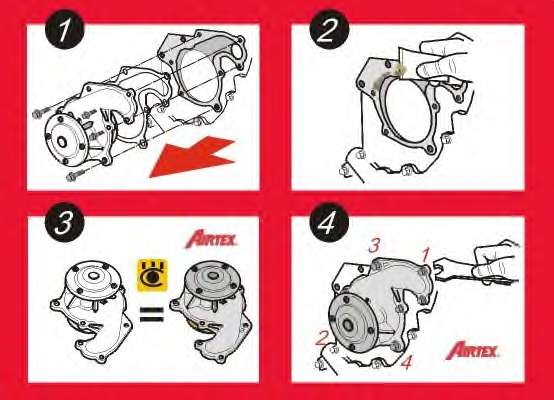 1

2

3

AIRTEX

=

4

3

1

2

4

AIRTEX