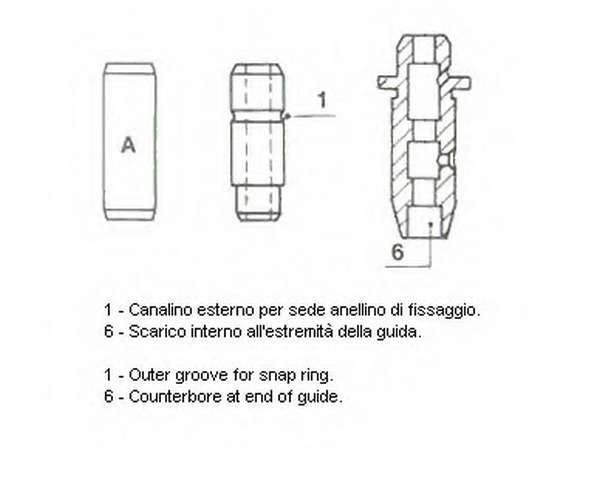 A

1

6

1 - Canalino esterno per sede anellino di fissaggio.
6 - Scarico interno all'estremità della guida.

1 - Outer groove for snap ring.
6 - Counterbore at end of guide.