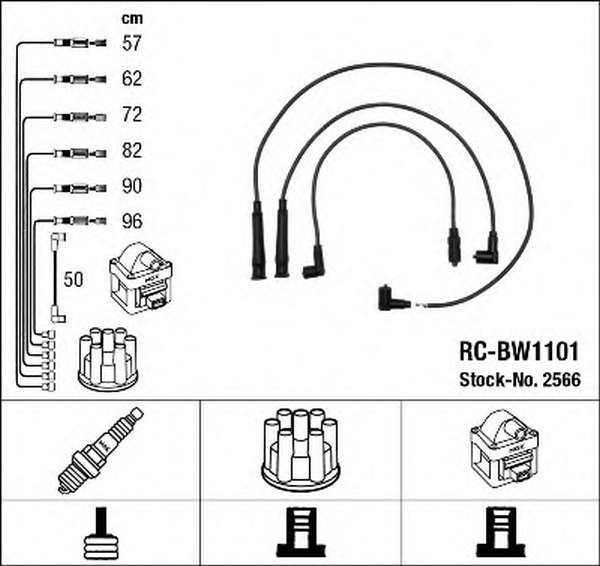 cm
57
62
72
82
90
96
50

RC-BW1101
Stock-No. 2566