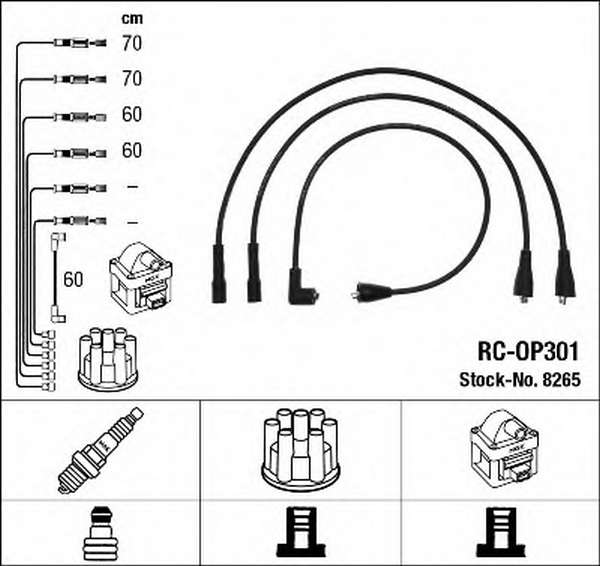 cm
70
70
60
60
–
–
60

RC-OP301
Stock-No. 8265